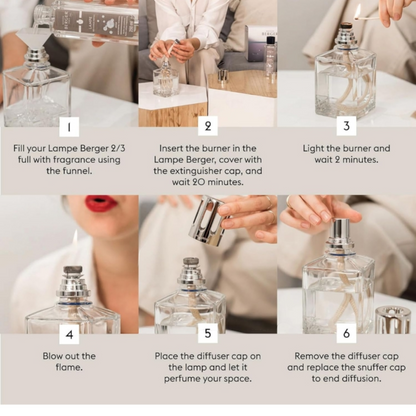 1

Fill your Lampe Berger 2/3 full with fragrance using the funnel.

2

Insert the burner in the Lampe Berger, cover with the extinguisher cap, and wait 20 minutes.

3

Light the burner and wait 2 minutes.

4

Blow out the flame.

5

Place the diffuser cap on the lamp and let it perfume your space.

6

Remove the diffuser cap and replace the snuffer cap to end diffusion.